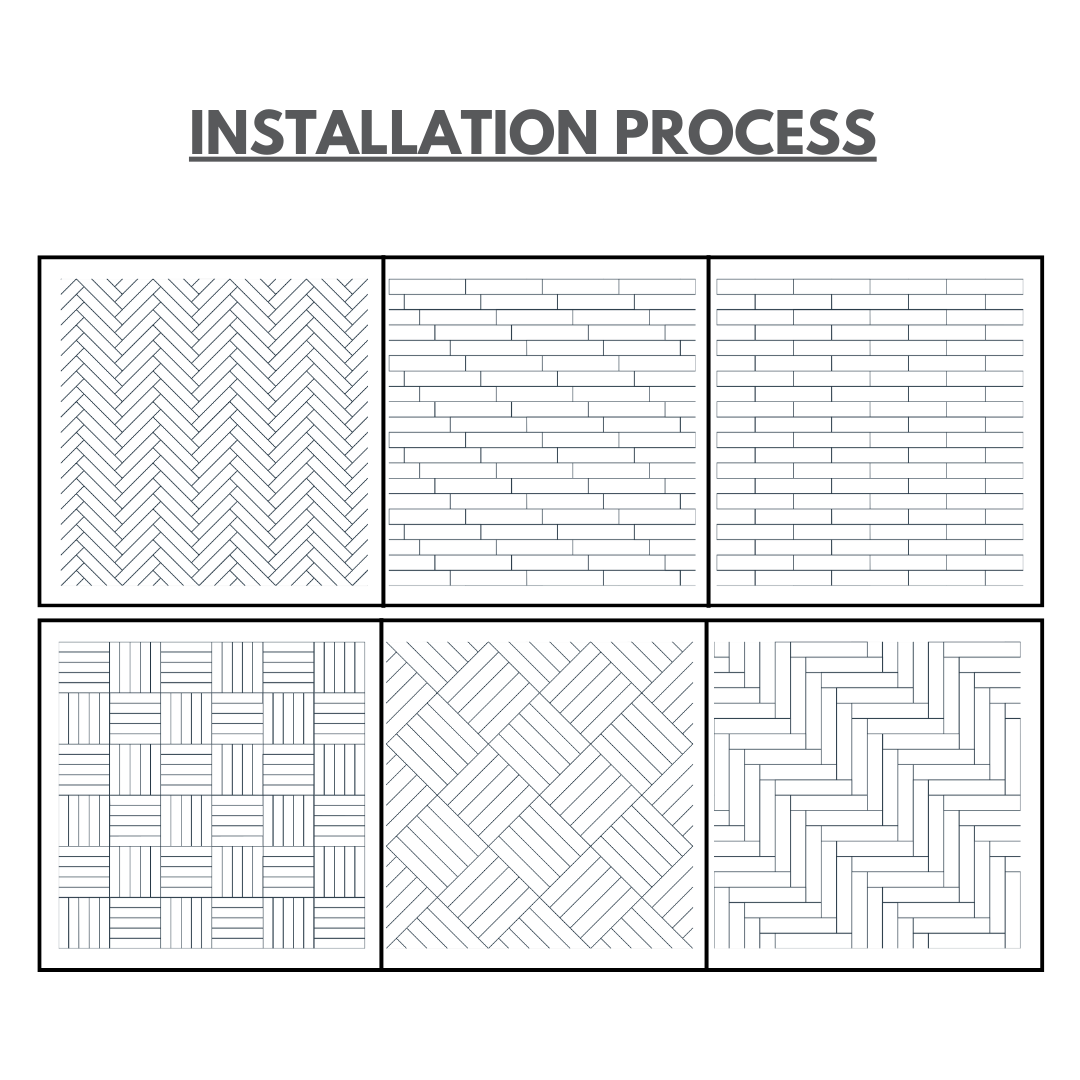 INSTALLATION PROCESS